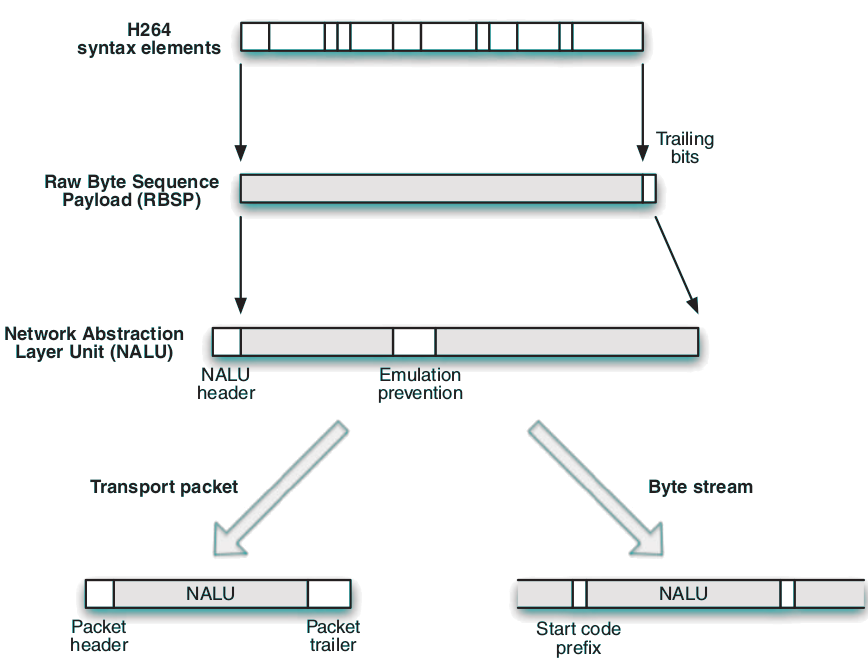 H264
syntax elements

Trailing
bits

Raw Byte Sequence
Payload (RBSP)

Network Abstraction
Layer Unit (NALU)

NALU
header

Emulation
prevention

Transport packet

Byte stream

NALU

Packet
header

Packet
trailer

NALU

Start code
prefix